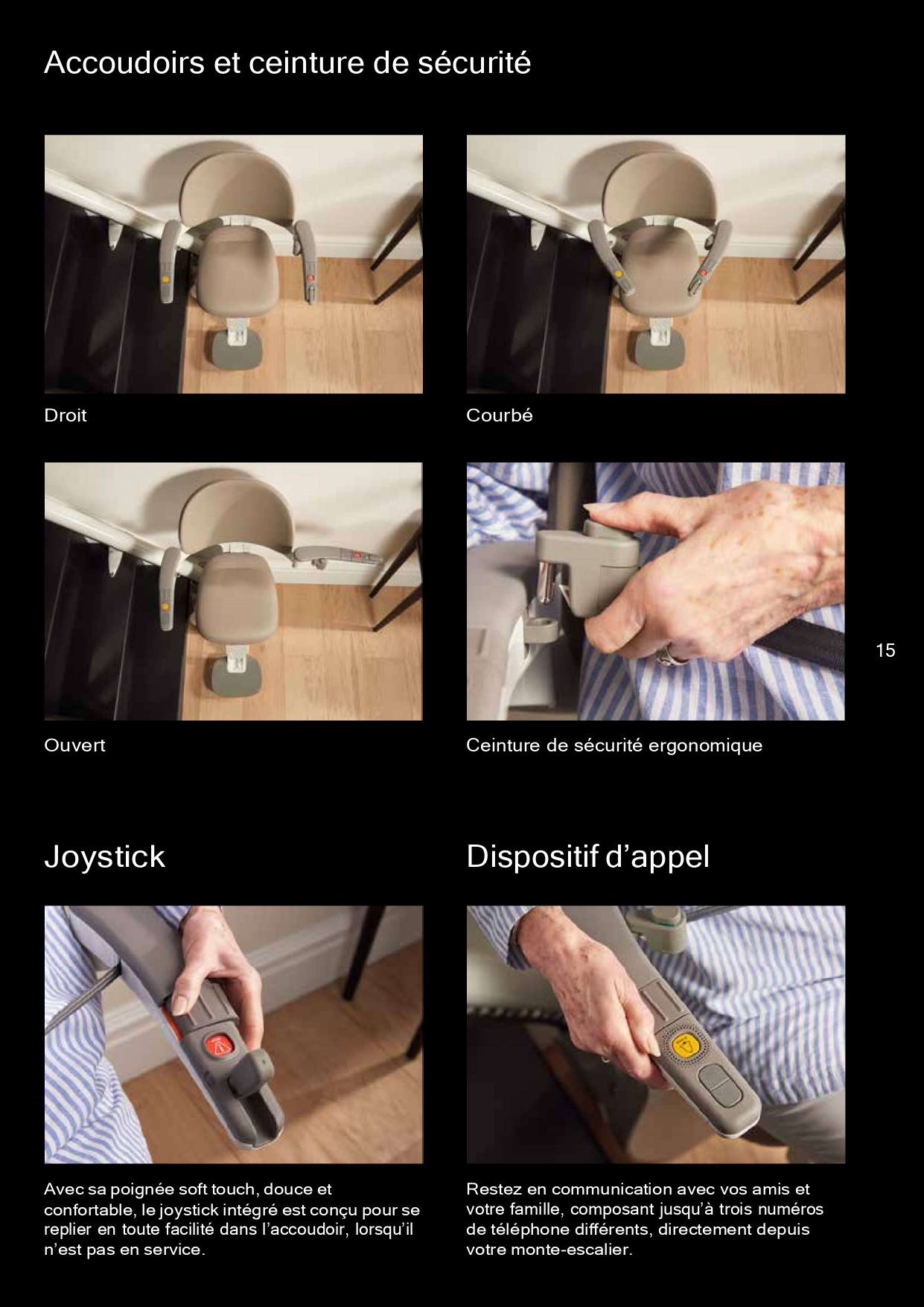 Accoudoirs et ceinture de sécurité

Droit

Courbé

Ouvert

Ceinture de sécurité ergonomique

15

Joystick

Avec sa poignée soft touch, douce et confortable, le joystick intégré est conçu pour se replier en toute facilité dans l'accoudoir, lorsqu'il n'est pas en service.

Dispositif d'appel

Restez en communication avec vos amis et votre famille, composant jusqu'à trois numéros de téléphone différents, directement depuis votre monte-escalier.